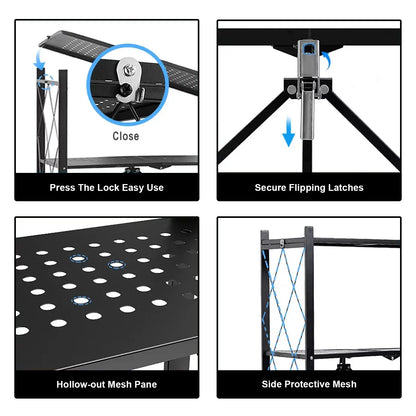 Close

Press The Lock Easy Use

Secure Flipping Latches

Hollow-out Mesh Pane

Side Protective Mesh